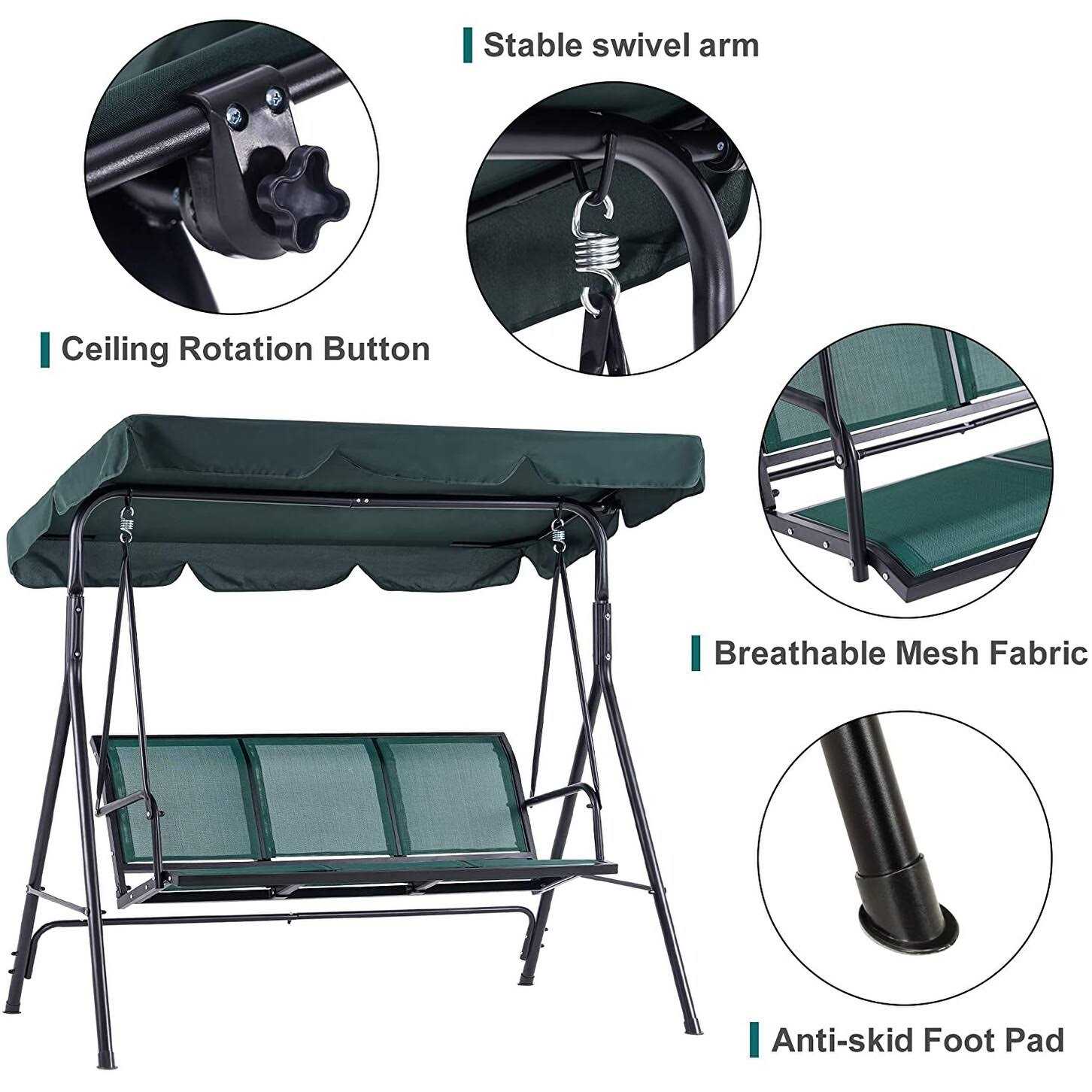 Stable swivel arm

Ceiling Rotation Button

Breathable Mesh Fabric

Anti-skid Foot Pad