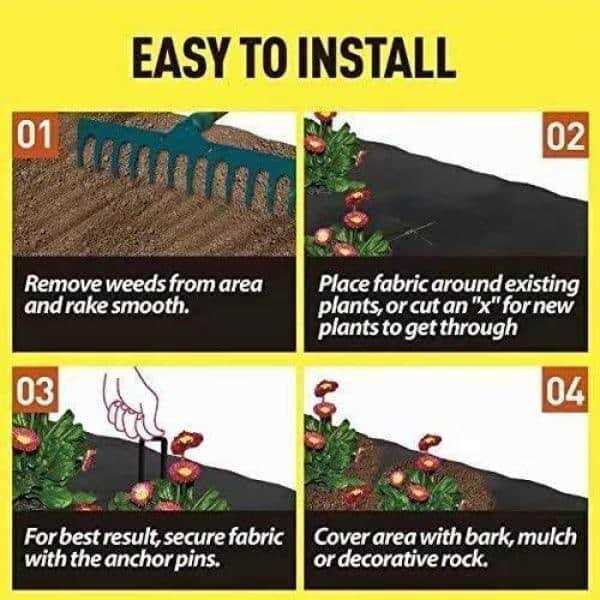 EASY TO INSTALL

01

Remove weeds from area and rake smooth.

02

Place fabric around existing plants, or cut an "x" for new plants to get through

03

For best result, secure fabric with the anchor pins.

04

Cover area with bark, mulch or decorative rock.