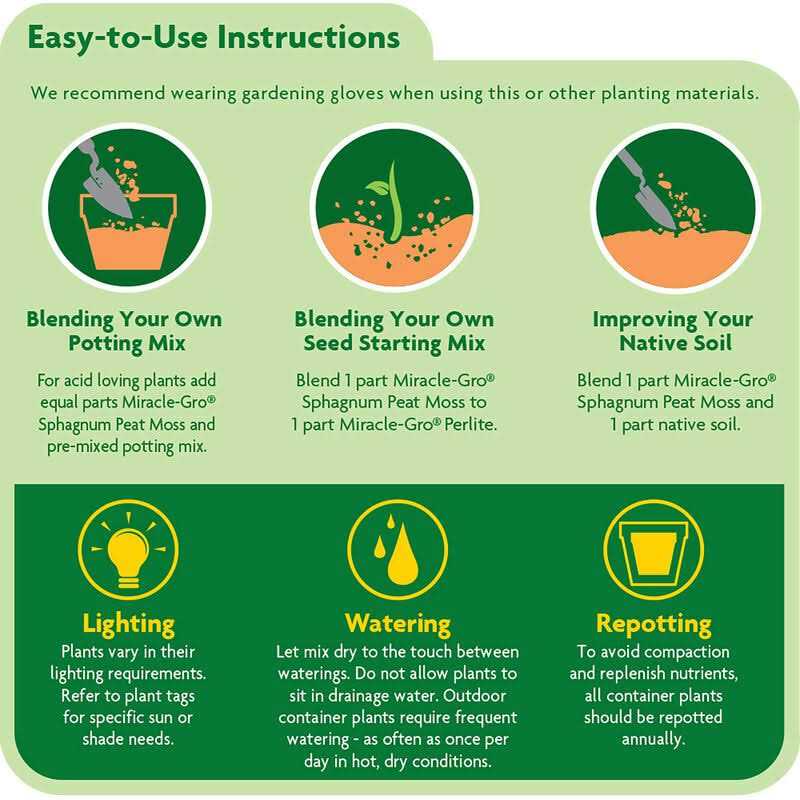 Easy-to-Use Instructions

We recommend wearing gardening gloves when using this or other planting materials.

Blending Your Own Potting Mix

For acid loving plants add equal parts Miracle-Gro® Sphagnum Peat Moss and pre-mixed potting mix.

Blending Your Own Seed Starting Mix

Blend 1 part Miracle-Gro® Sphagnum Peat Moss to 1 part Miracle-Gro® Perlite.

Improving Your Native Soil

Blend 1 part Miracle-Gro® Sphagnum Peat Moss and 1 part native soil.

Lighting

Plants vary in their lighting requirements. Refer to plant tags for specific sun or shade needs.

Watering

Let mix dry to the touch between waterings. Do not allow plants to sit in drainage water. Outdoor container plants require frequent watering - as often as once per day in hot, dry conditions.

Repotting

To avoid compaction and replenish nutrients, all container plants should be repotted annually.