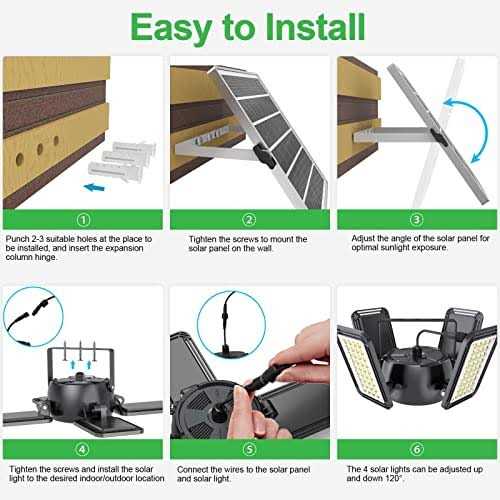 Easy to Install

①

Punch 2-3 suitable holes at the place to be installed, and insert the expansion column hinge.

②

Tighten the screws to mount the solar panel on the wall.

③

Adjust the angle of the solar panel for optimal sunlight exposure.

④

Tighten the screws and install the solar light to the desired indoor/outdoor location

⑤

Connect the wires to the solar panel and solar light.

⑥

The 4 solar lights can be adjusted up and down 120°.