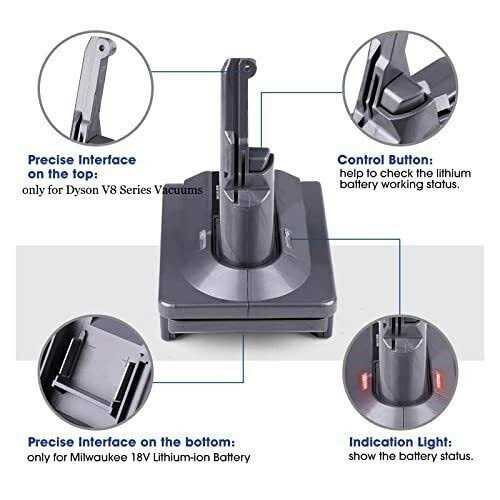 Precise Interface on the top:
only for Dyson V8 Series Vacuums

Control Button:
help to check the lithium battery working status.

Precise Interface on the bottom:
only for Milwaukee 18V Lithium-ion Battery

Indication Light:
show the battery status.