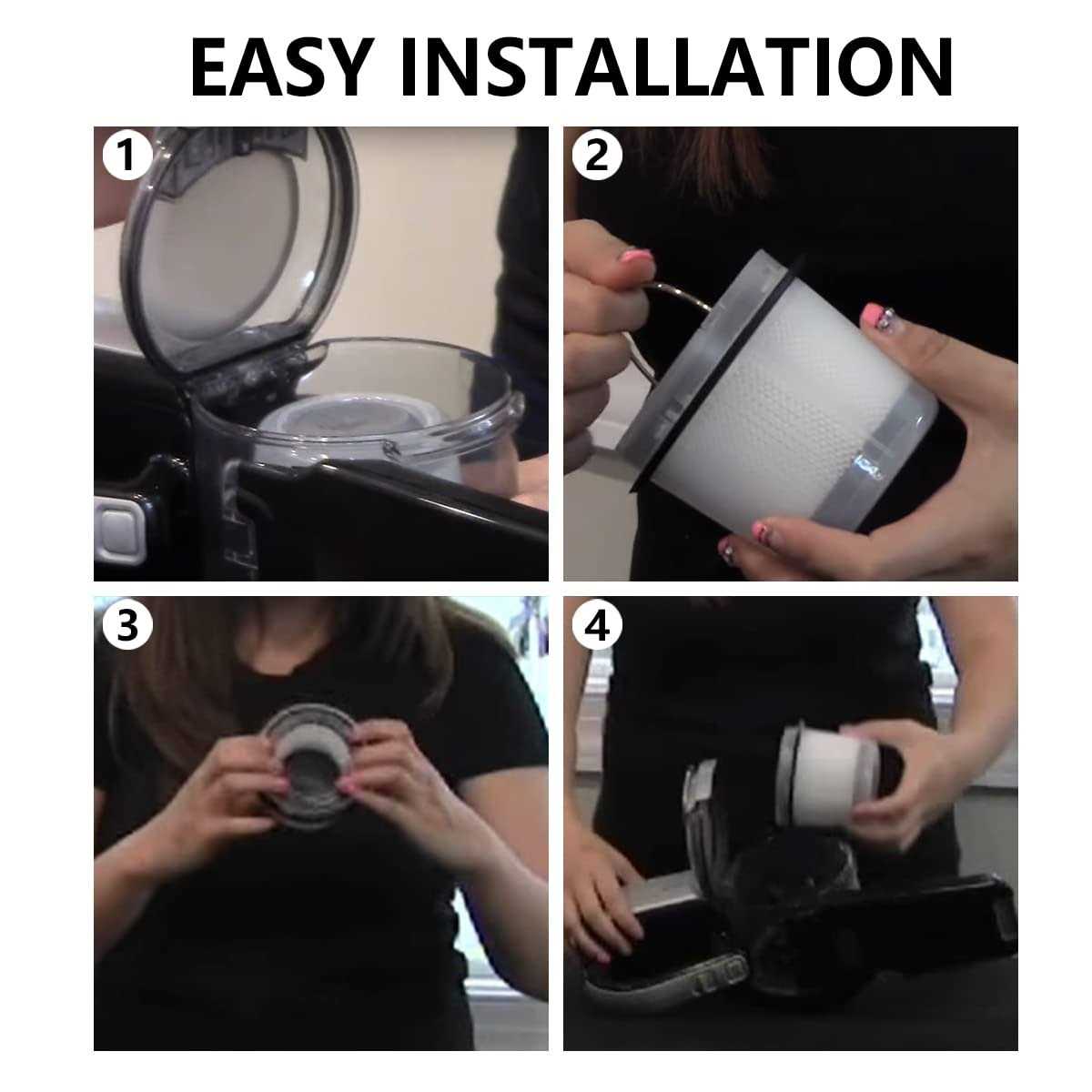 EASY INSTALLATION

1

2

3

4