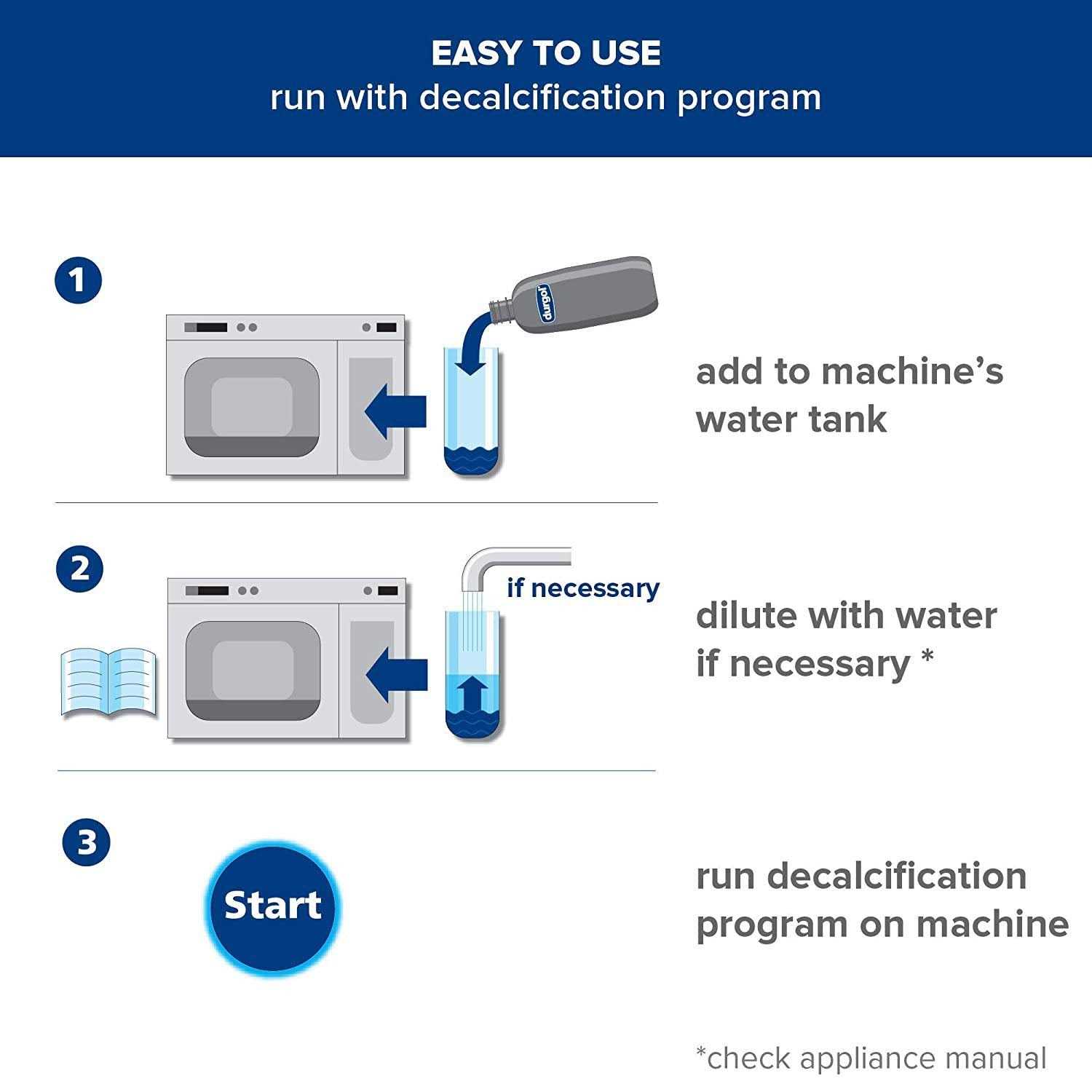 EASY TO USE
run with decalcification program

1

durgol

add to machine's water tank

2

if necessary

dilute with water if necessary *

3

Start

run decalcification program on machine

*check appliance manual