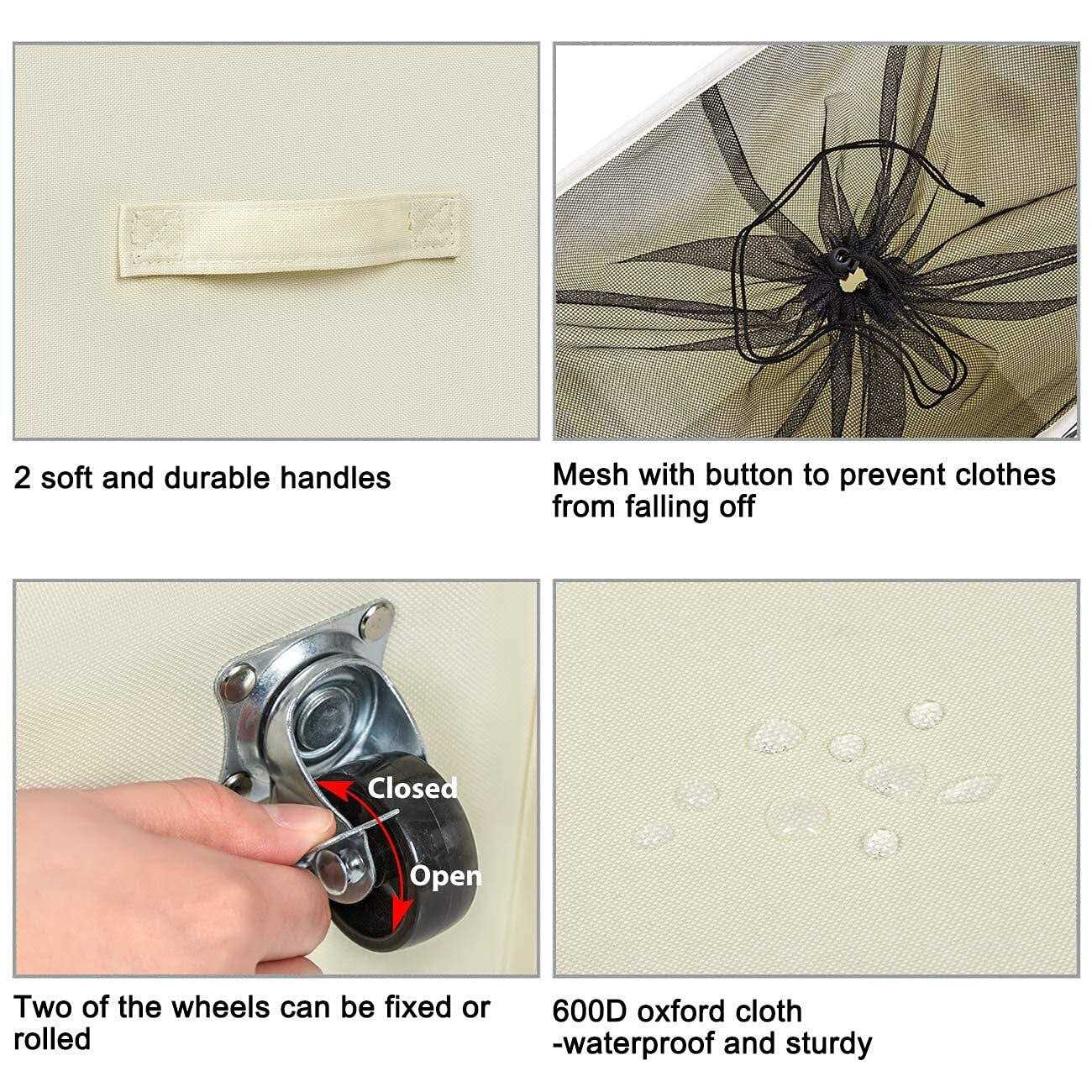 2 soft and durable handles

Mesh with button to prevent clothes from falling off

Closed

Open

Two of the wheels can be fixed or rolled

600D oxford cloth
-waterproof and sturdy