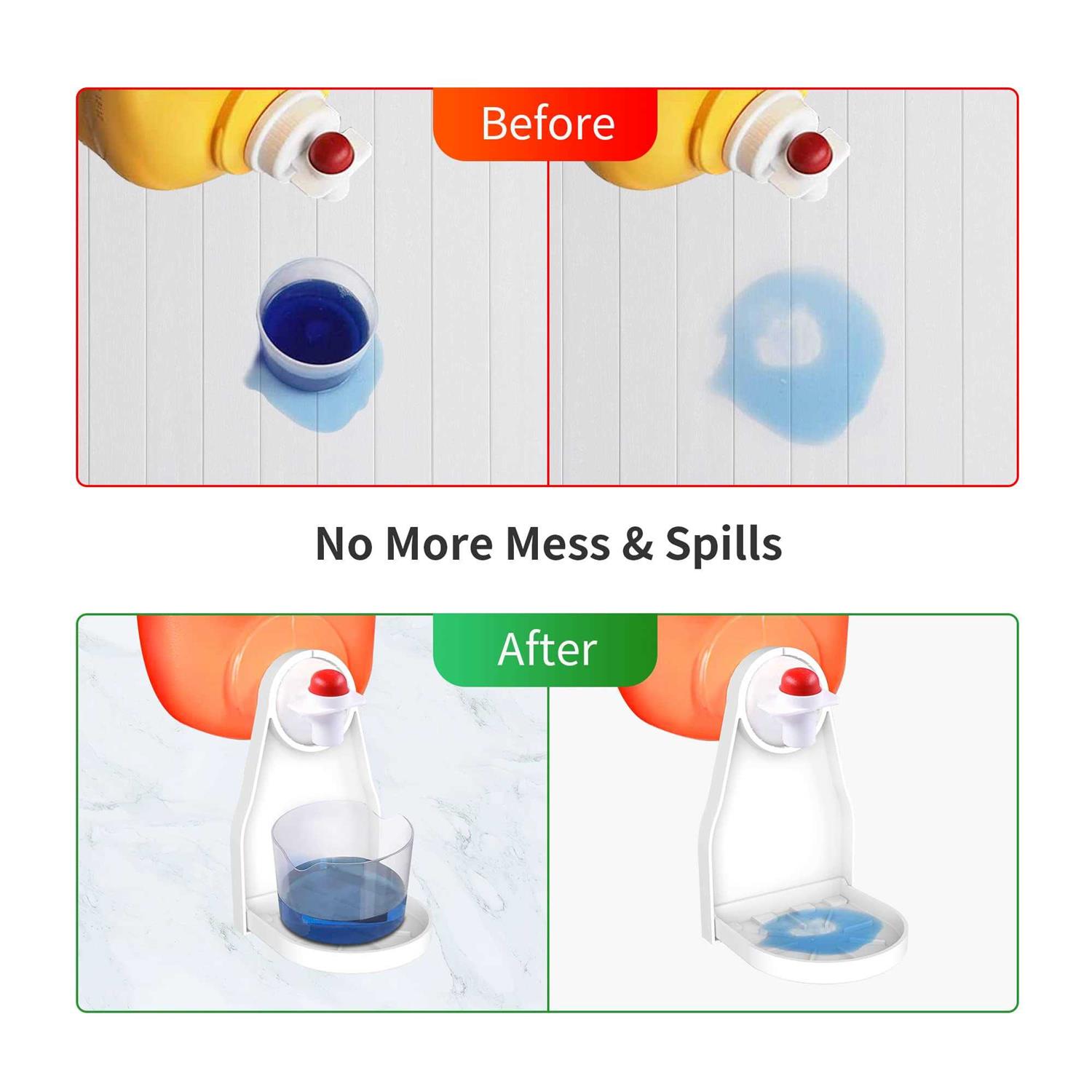 Before

No More Mess & Spills

After