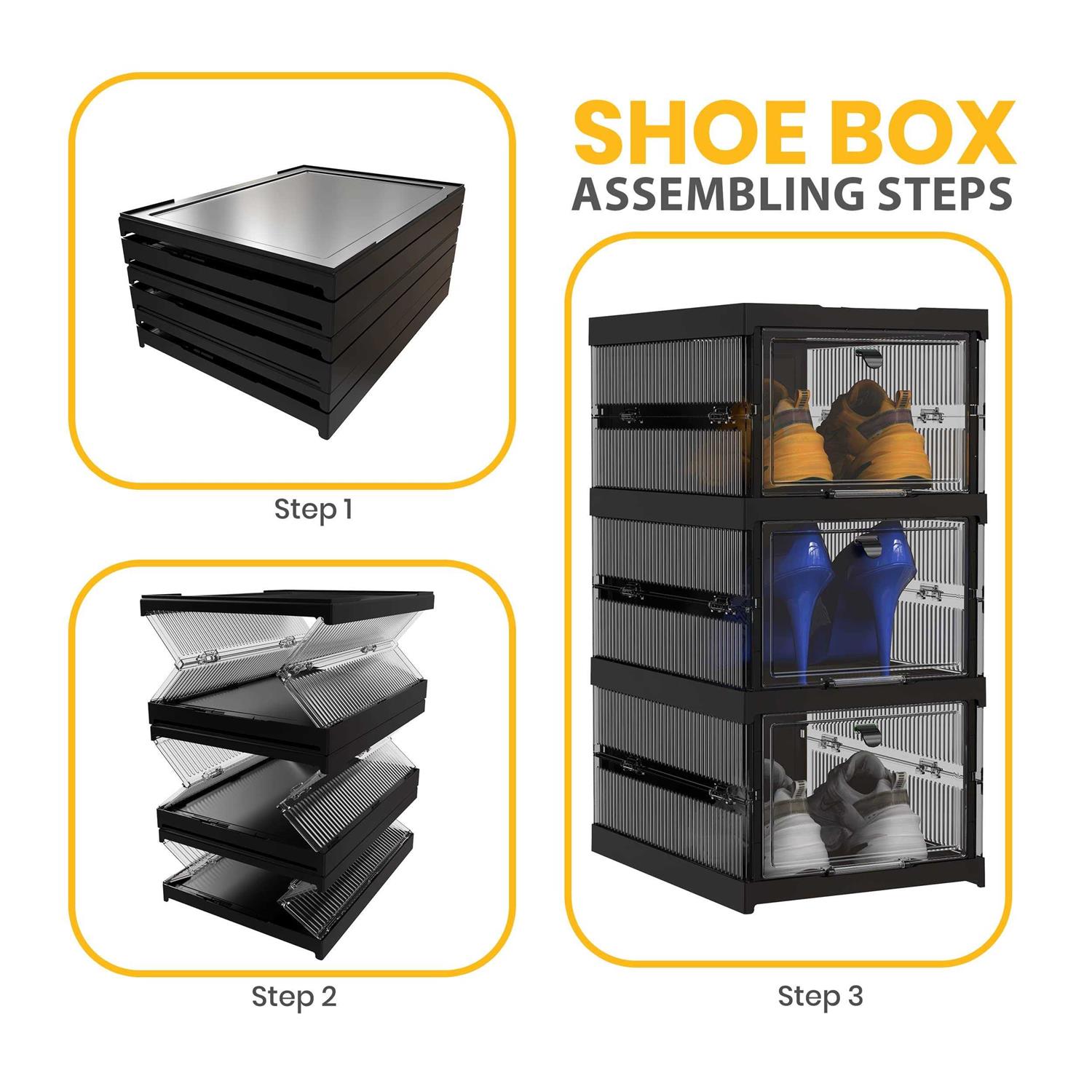 SHOE BOX
ASSEMBLING STEPS

Step 1

Step 2

Step 3