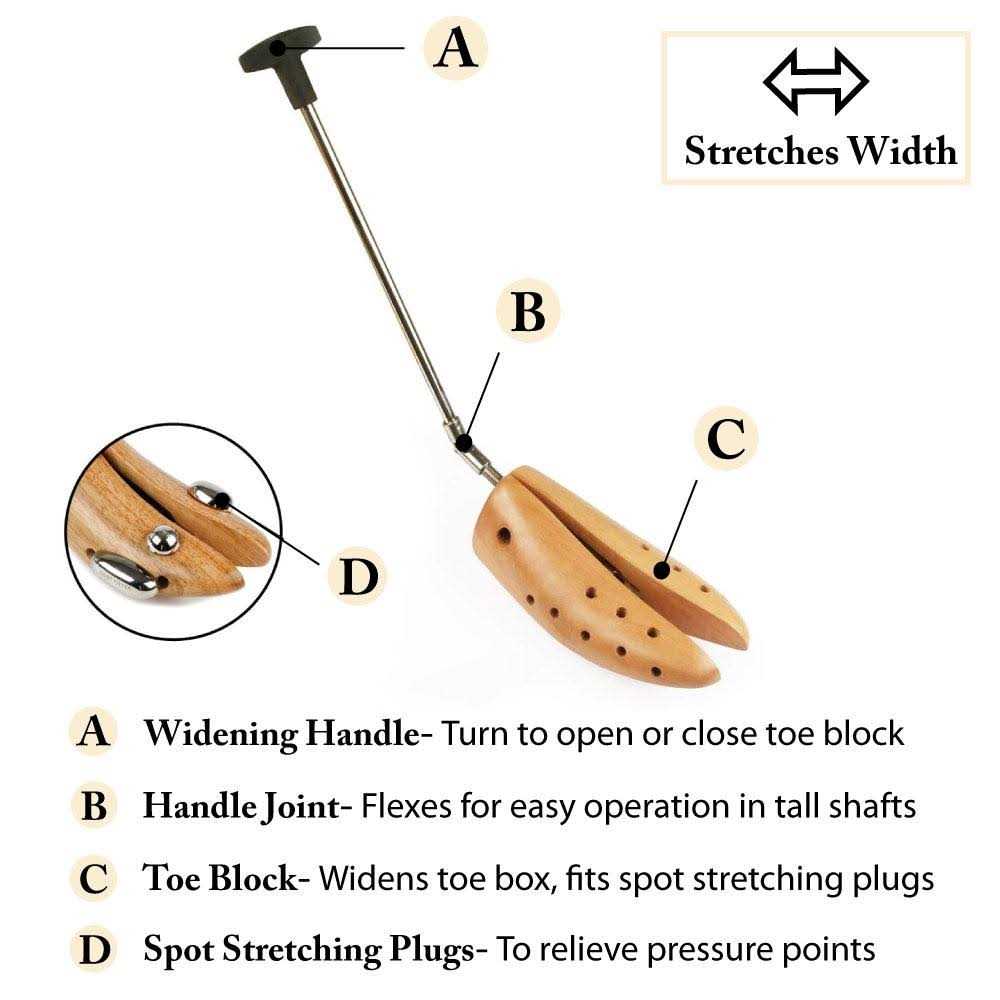 A

Stretches Width

B

C

D

A Widening Handle- Turn to open or close toe block

B Handle Joint- Flexes for easy operation in tall shafts

C Toe Block- Widens toe box, fits spot stretching plugs

D Spot Stretching Plugs- To relieve pressure points