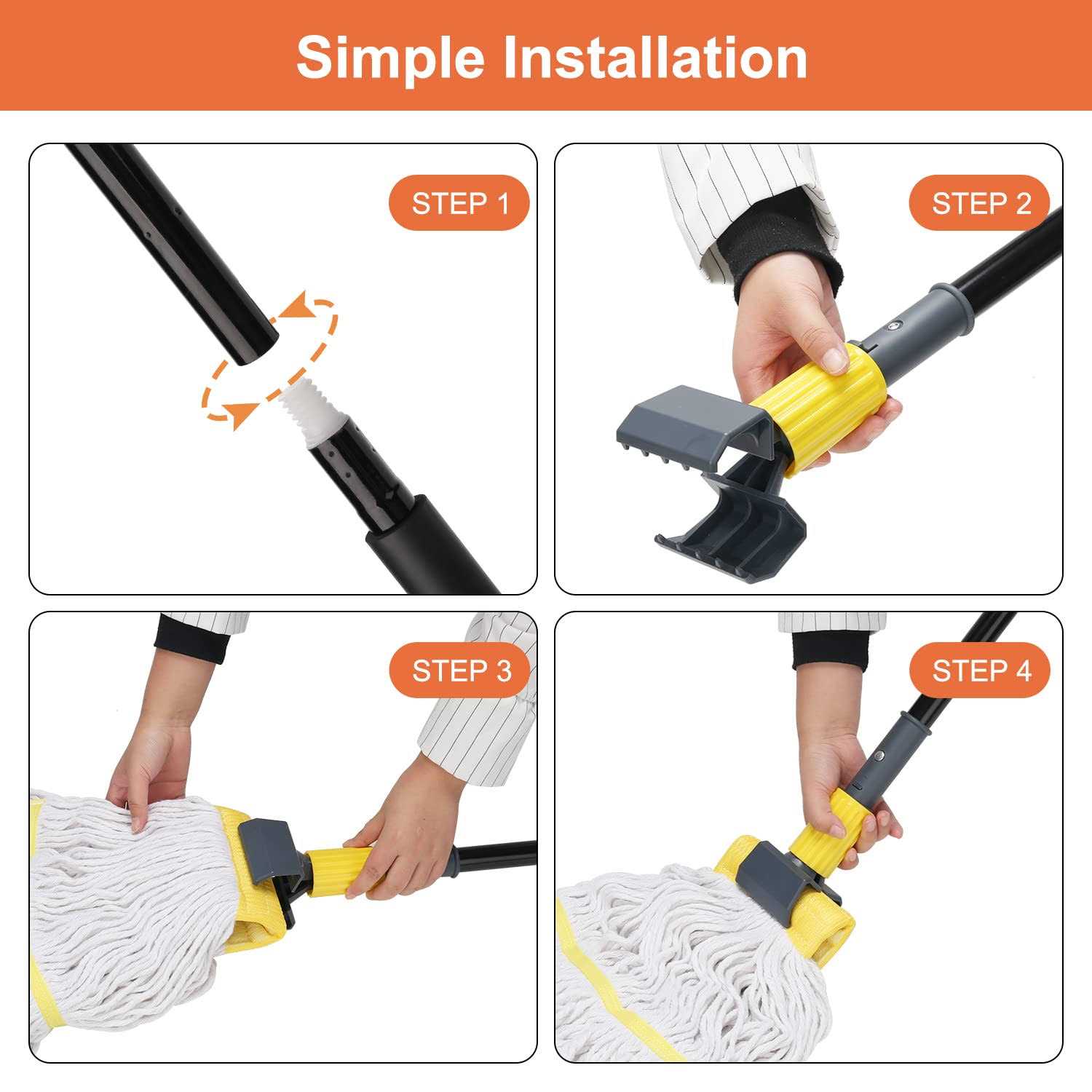 Simple Installation

STEP 1

STEP 2

STEP 3

STEP 4