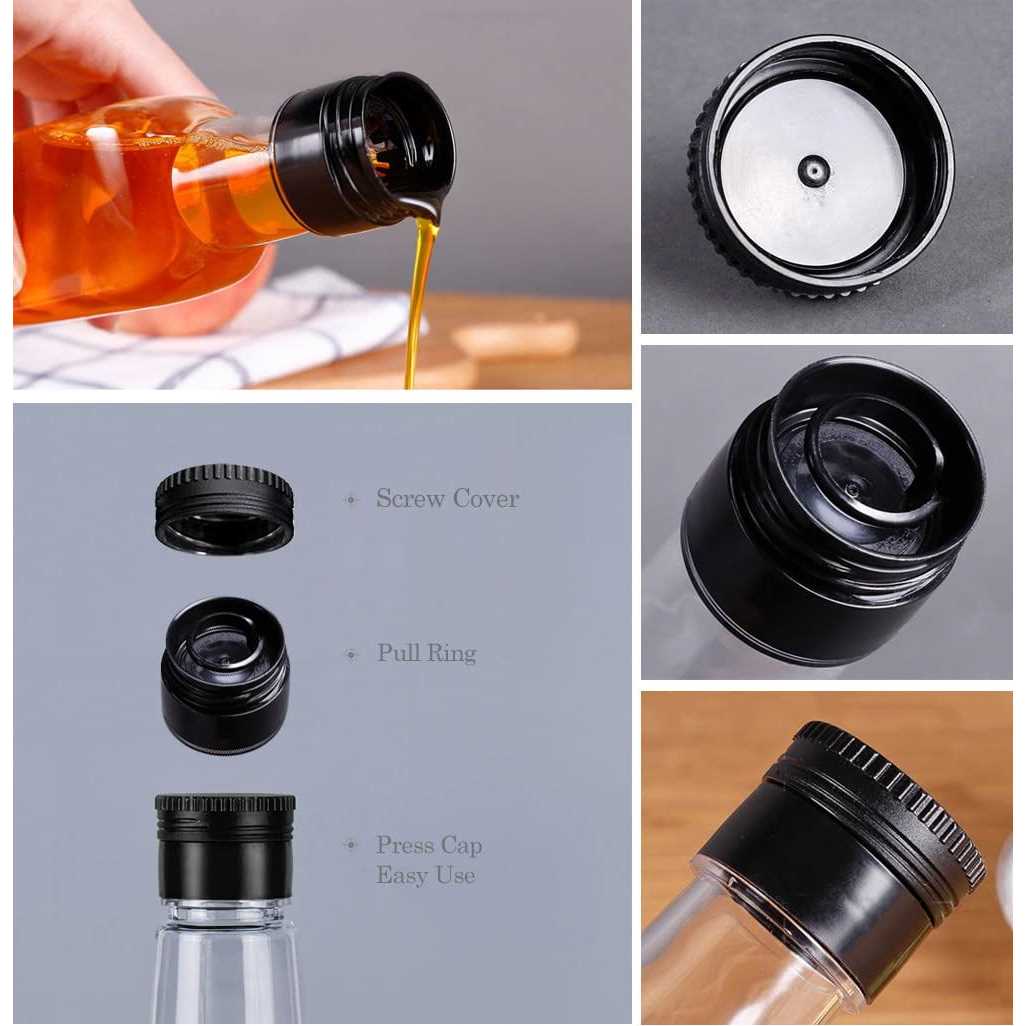 Screw Cover

Pull Ring

Press Cap
Easy Use