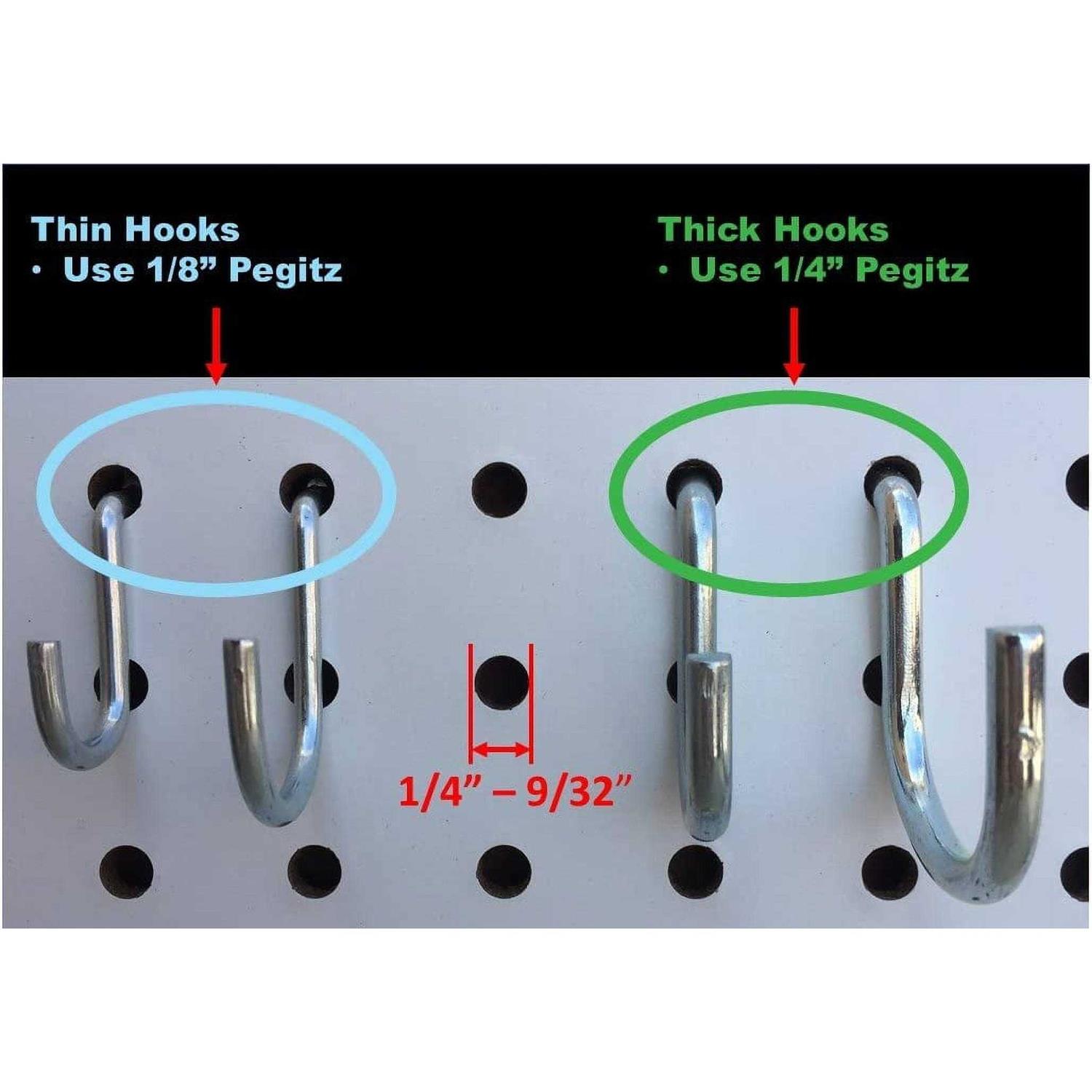 Thin Hooks
• Use 1/8” Pegitz

Thick Hooks
• Use 1/4” Pegitz

1/4” – 9/32”