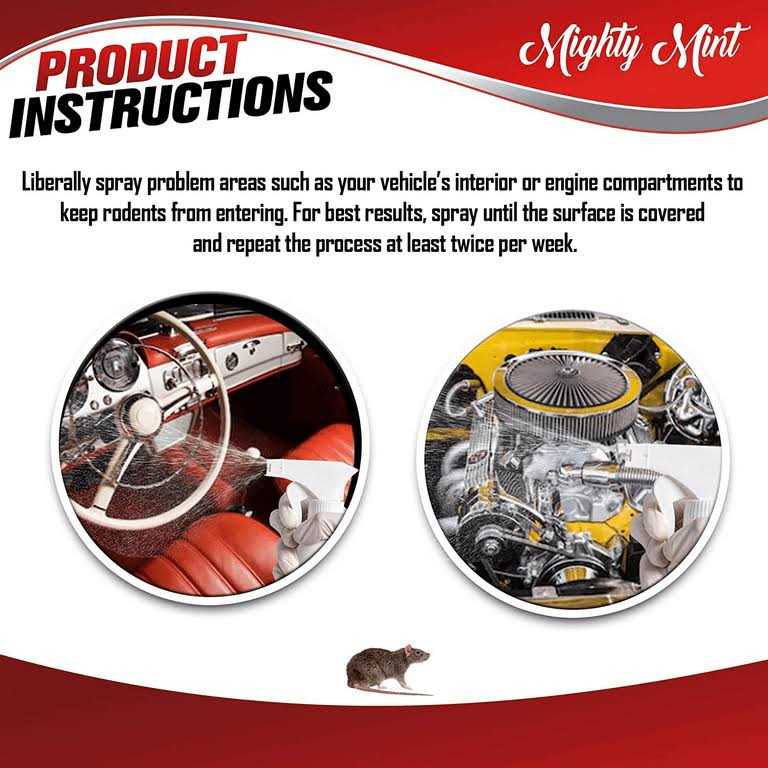 PRODUCT INSTRUCTIONS

Mighty Mint

Liberally spray problem areas such as your vehicle's interior or engine compartments to keep rodents from entering. For best results, spray until the surface is covered and repeat the process at least twice per week.