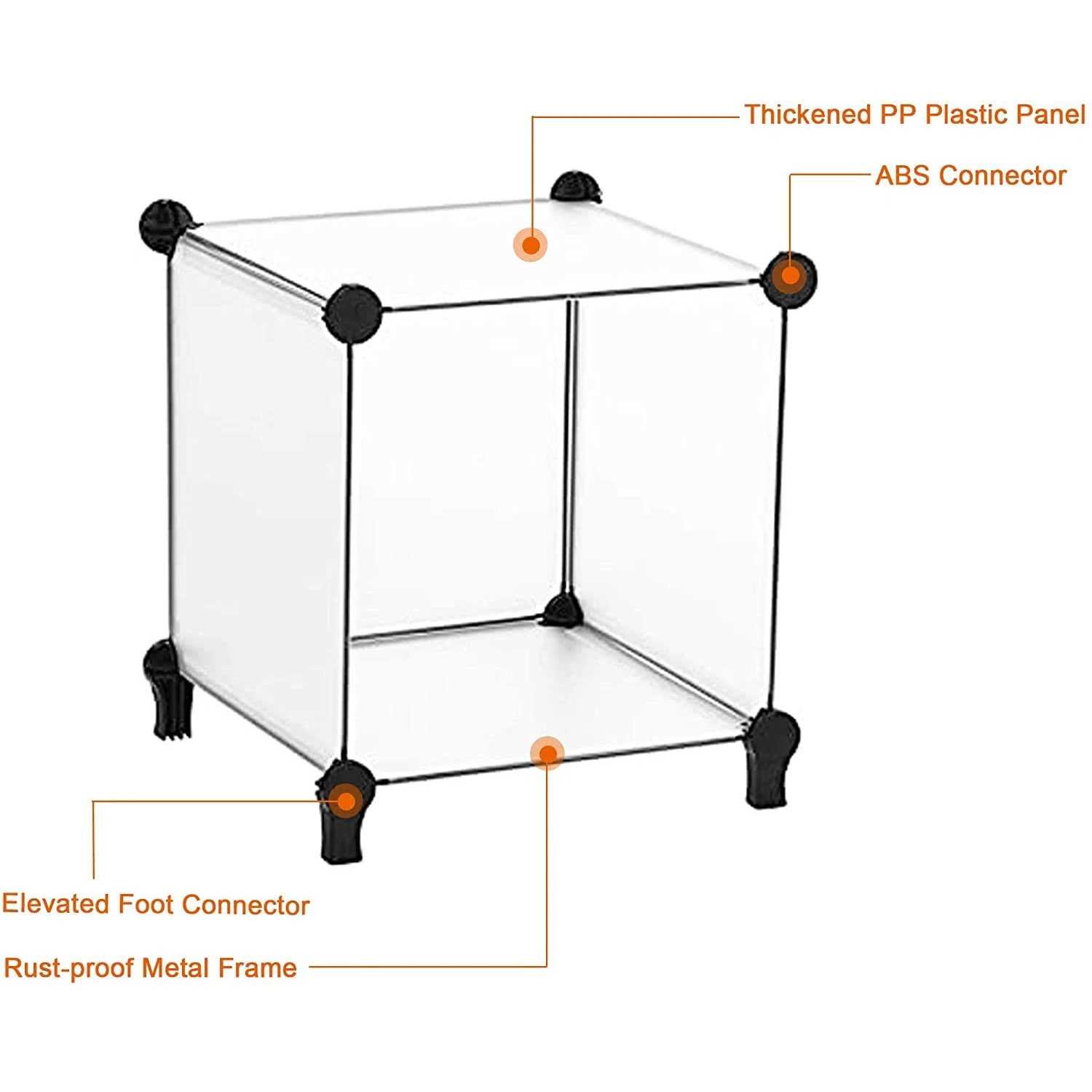 Thickened PP Plastic Panel

ABS Connector

Elevated Foot Connector

Rust-proof Metal Frame