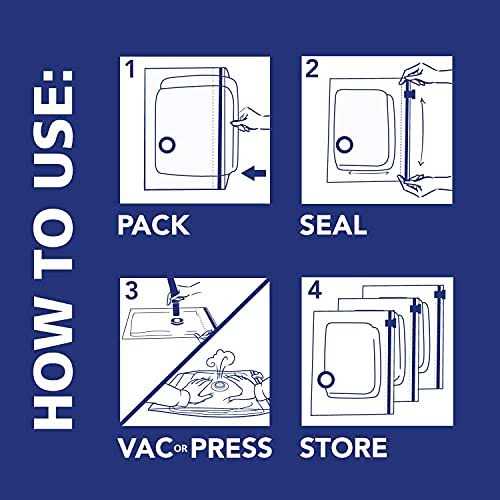 HOW TO USE:

1

PACK

2

SEAL

3

VAC OR PRESS

4

STORE