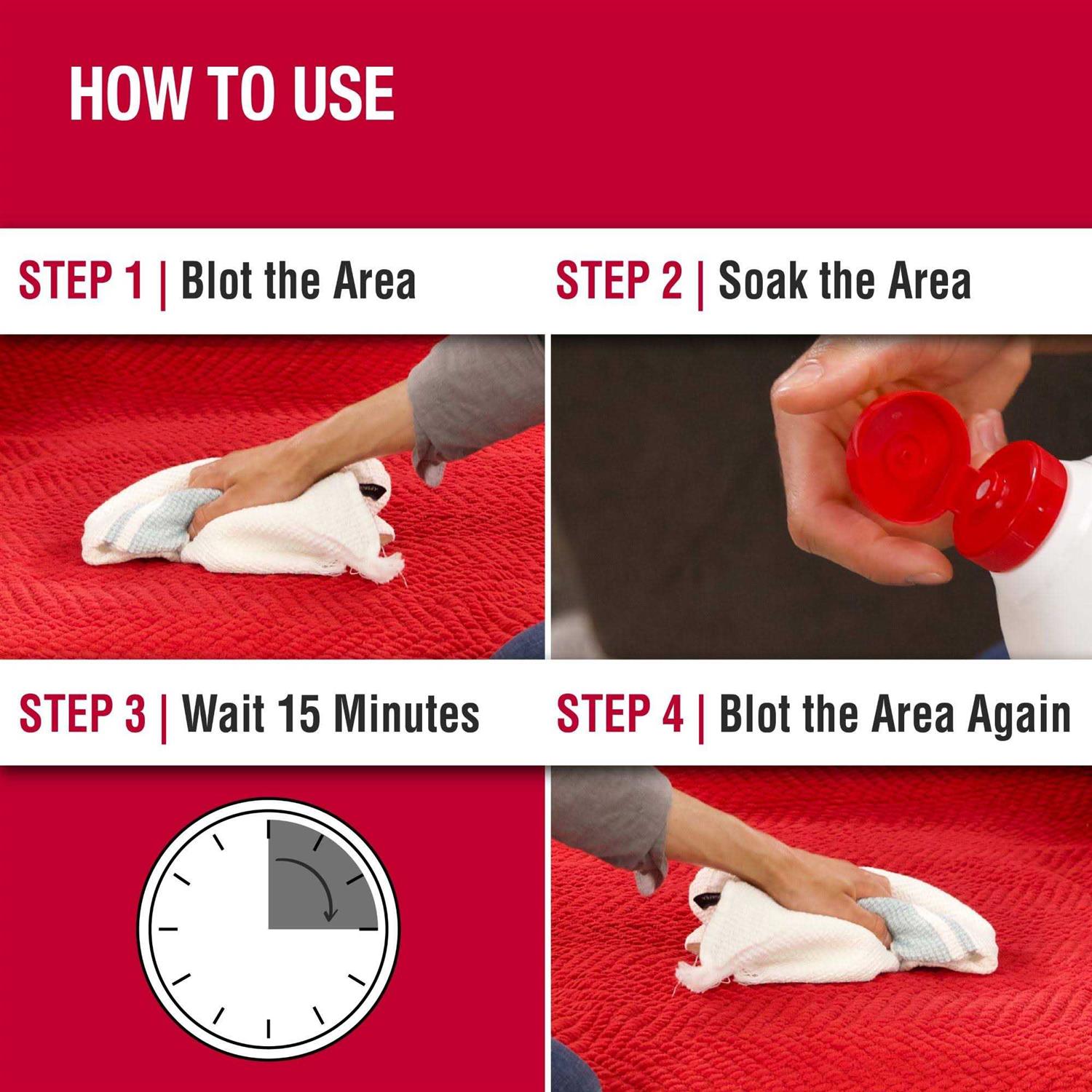 HOW TO USE

STEP 1 | Blot the Area

STEP 2 | Soak the Area

STEP 3 | Wait 15 Minutes

STEP 4 | Blot the Area Again