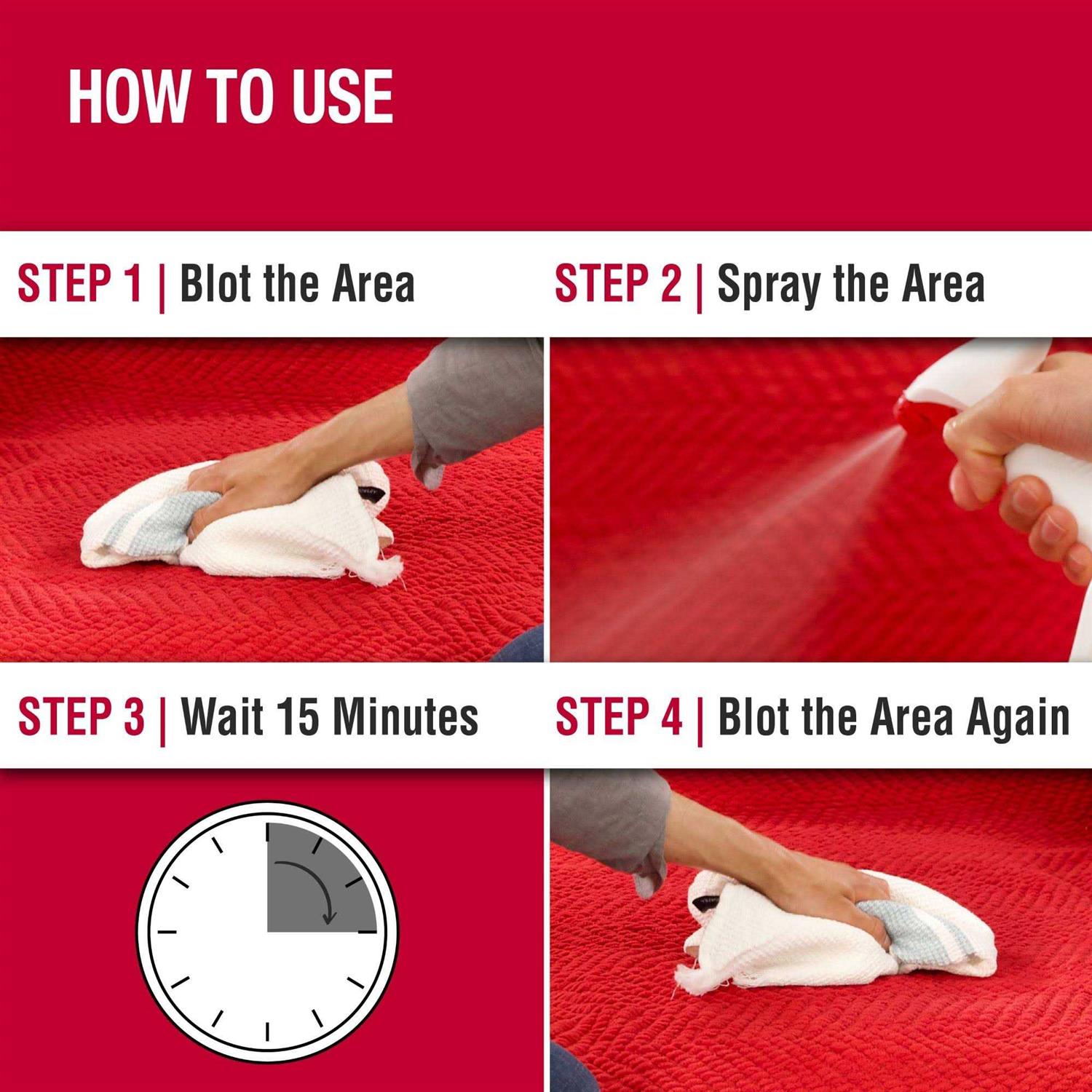 HOW TO USE

STEP 1 | Blot the Area

STEP 2 | Spray the Area

STEP 3 | Wait 15 Minutes

STEP 4 | Blot the Area Again